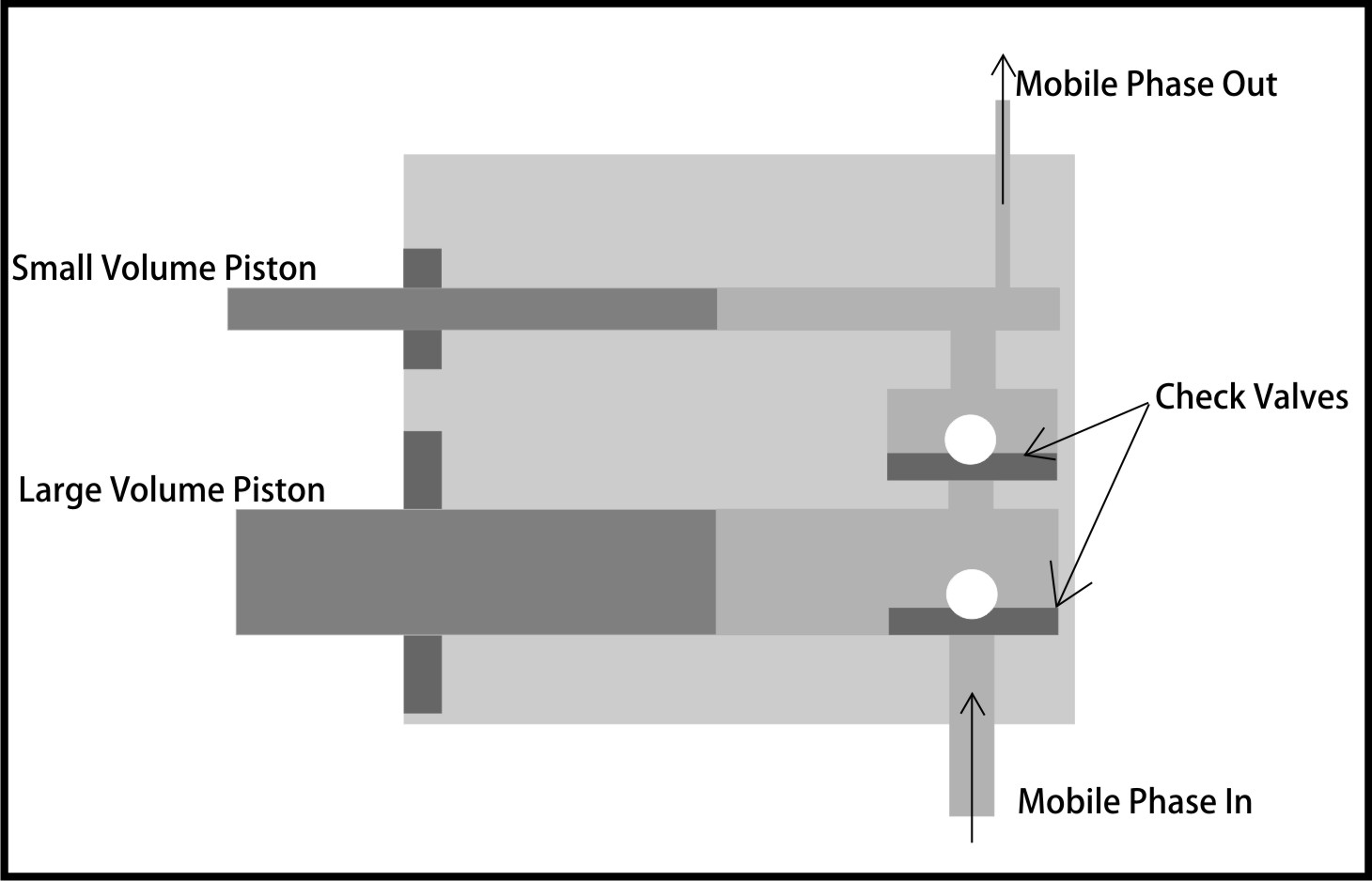 Mobile Phase Out

Small Volume Piston

Check Valves

Large Volume Piston

Mobile Phase In