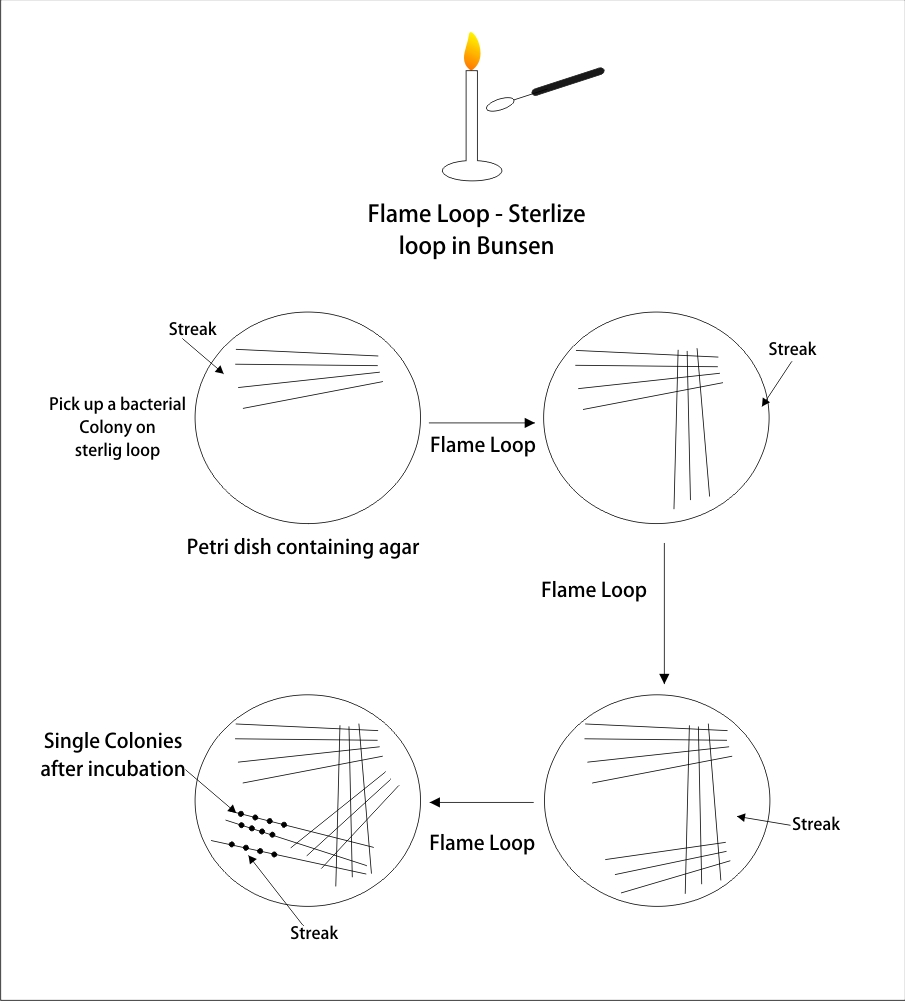 Flame Loop - Sterlize loop in Bunsen

Streak

Pick up a bacterial Colony on sterlig loop

Flame Loop

Streak

Petri dish containing agar

Flame Loop

Single Colonies after incubation

Flame Loop

Streak

Streak